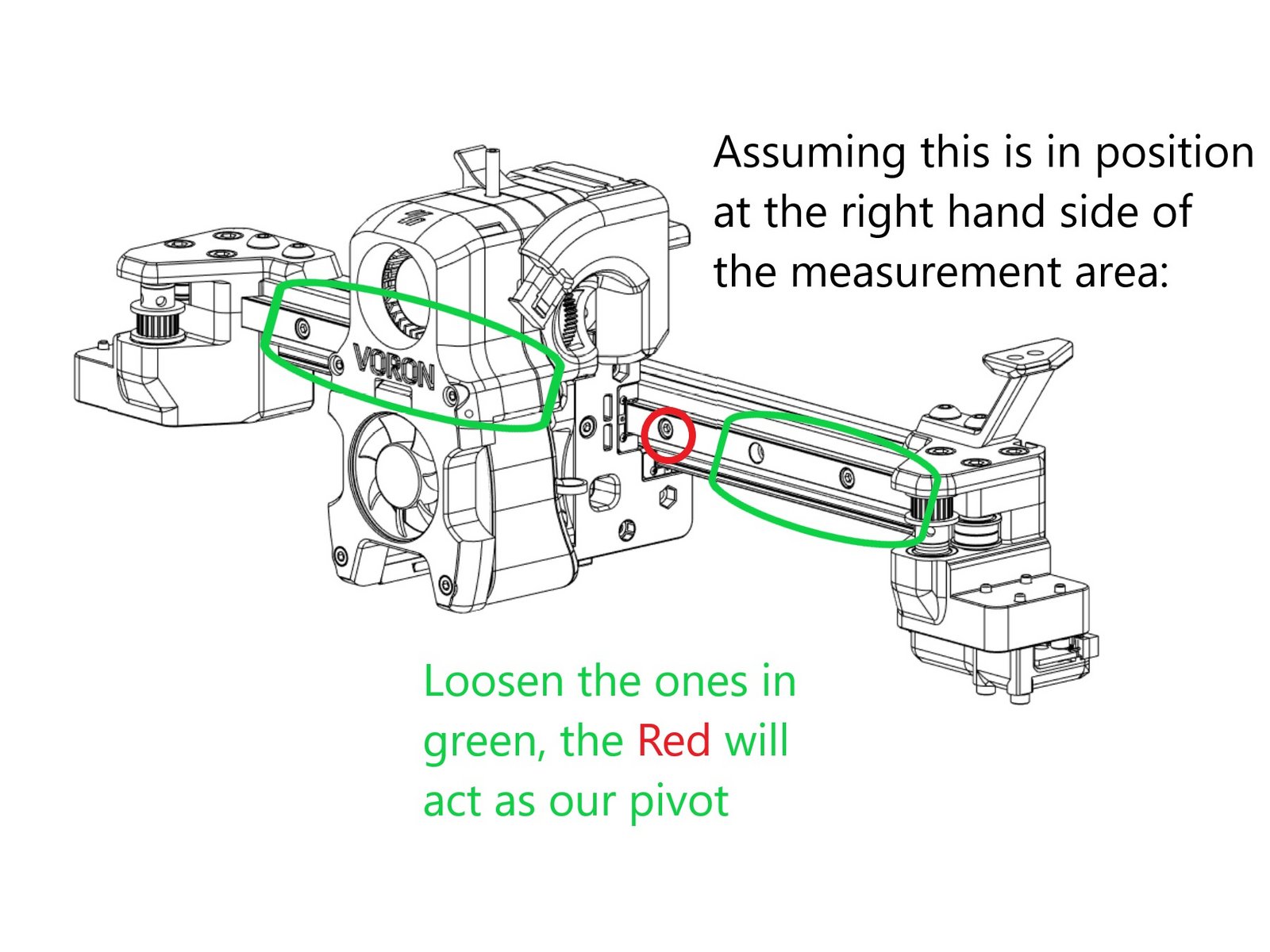 Assuming this is in position at the right hand side of the measurement area:

VORON

Loosen the ones in green, the Red will act as our pivot