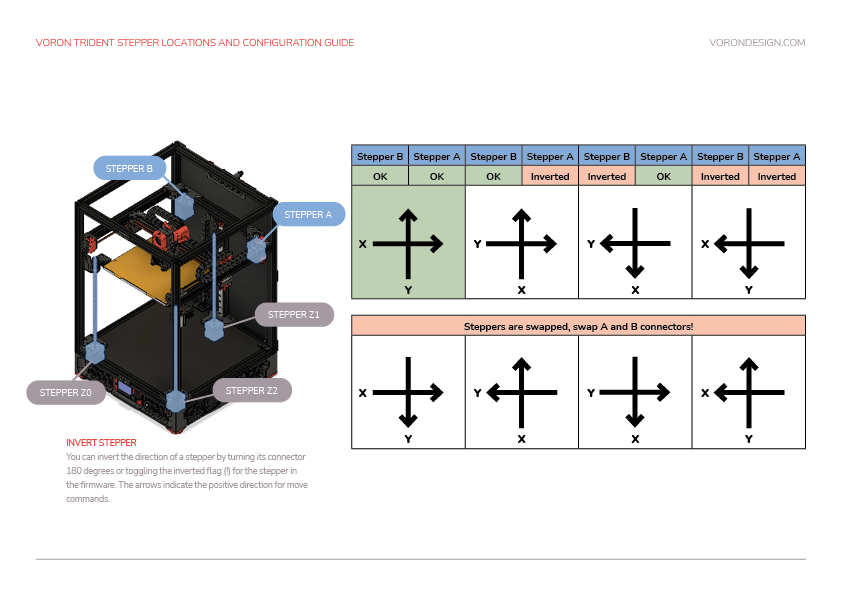 VORON TRIDENT STEPPER LOCATIONS AND CONFIGURATION GUIDE

VORONDESIGN.COM

STEPPER B

STEPPER A

STEPPER Z1

STEPPER Z0

STEPPER Z2

INVERT STEPPER

You can invert the direction of a stepper by turning its connector 180 degrees or toggling the inverted flag (!) for the stepper in the firmware. The arrows indicate the positive direction for move commands.

| Stepper B | Stepper A | Stepper B | Stepper A | Stepper B | Stepper A | Stepper B | Stepper A |
|---|---|---|---|---|---|---|---|
| OK | OK | OK | Inverted | Inverted | OK | Inverted | Inverted |

X
Y

Y
X

Y
X

X
Y

Steppers are swapped, swap A and B connectors!

X
Y

Y
X

Y
X

X
Y